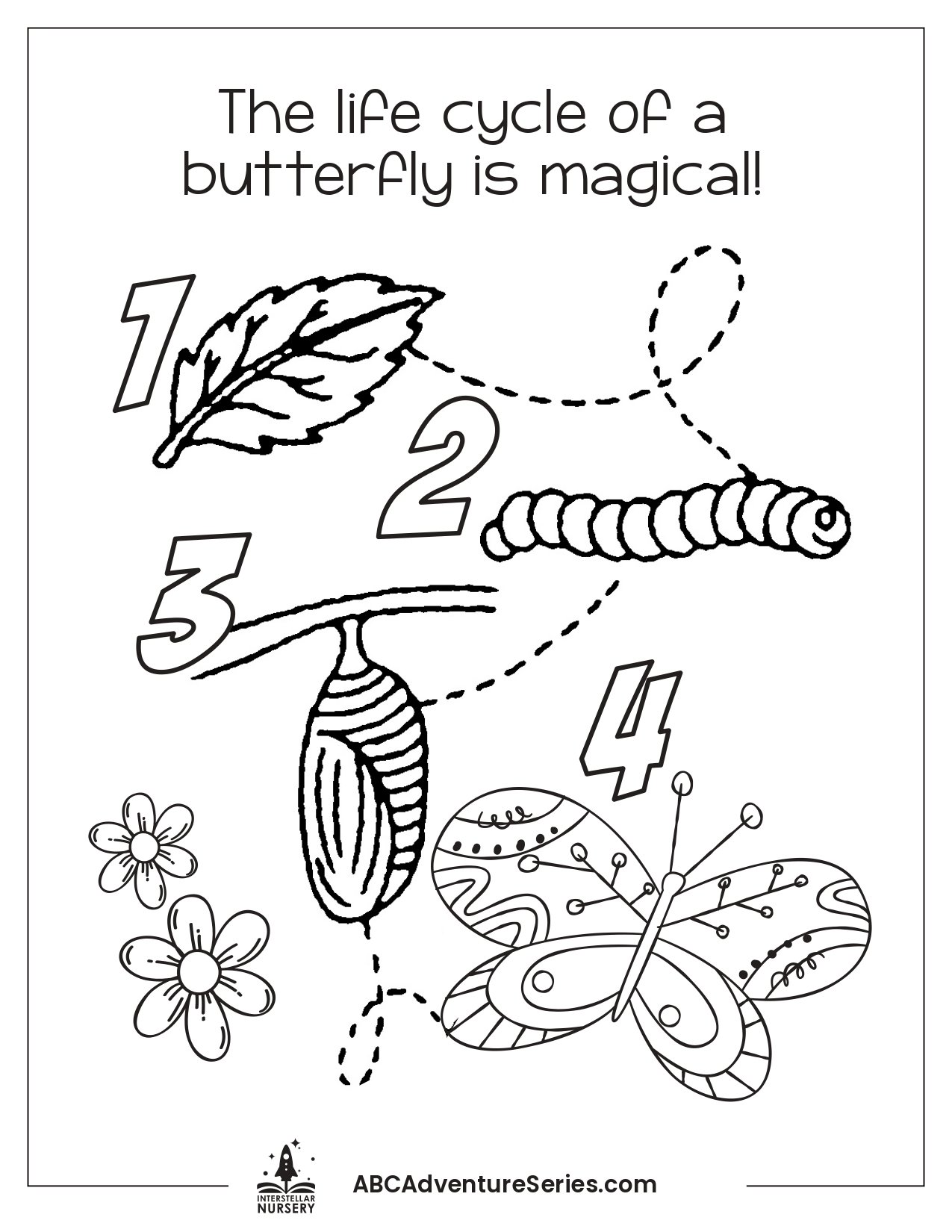 The life cycle of a butterfly is magical!

1

2

3

4

INTERSTELLAR NURSERY

ABCAdventureSeries.com